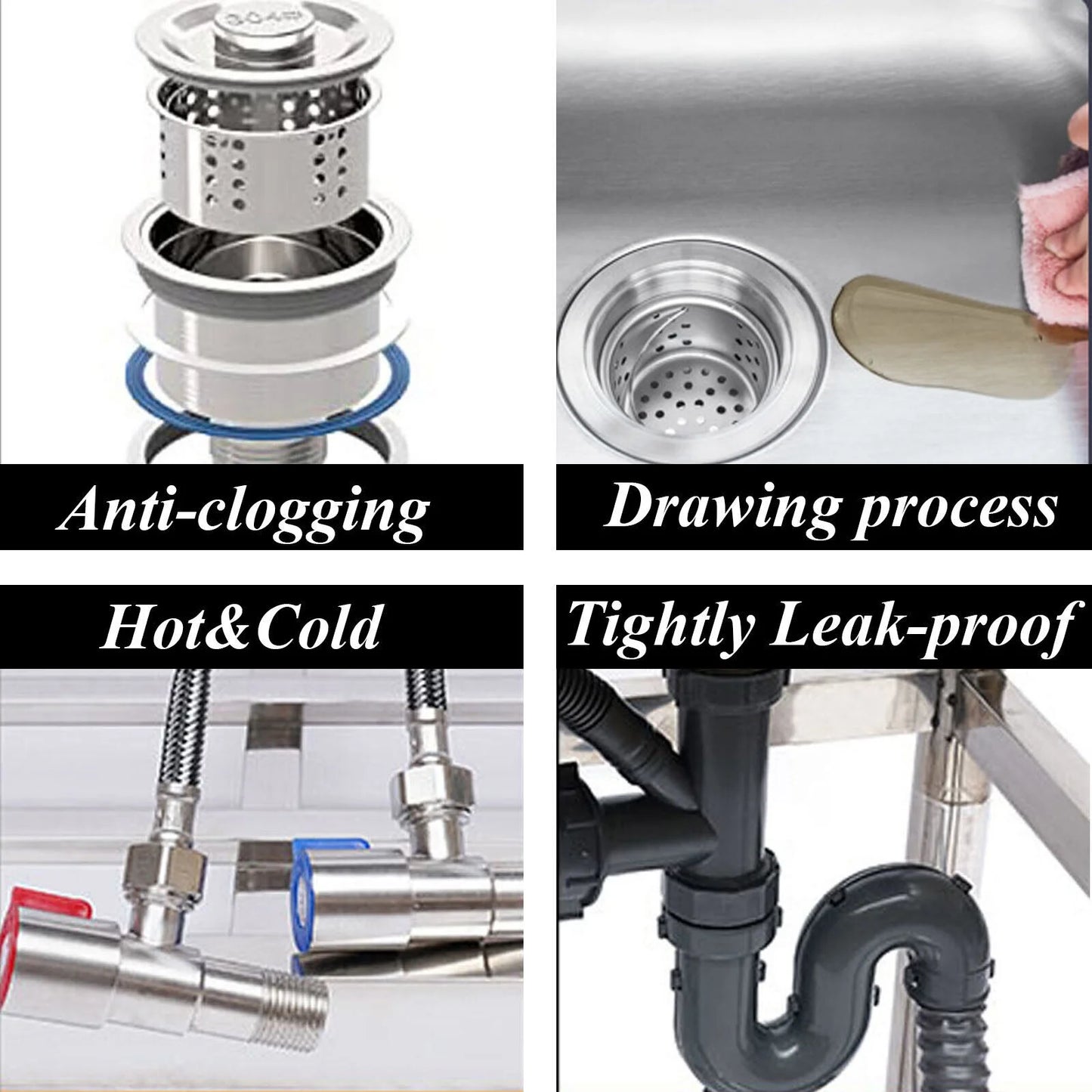 304

Anti-clogging

Drawing process

Hot&Cold

Tightly Leak-proof